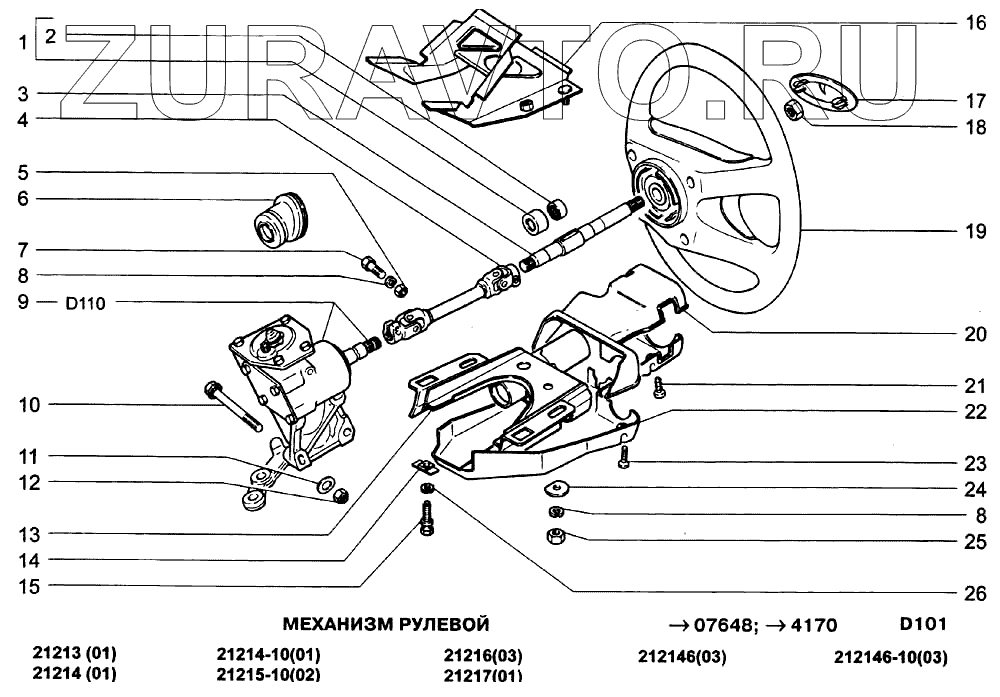 ZURAVTO.RU

1
2
3
4
5
6
7
8
9 D110
10
11
12
13
14
15
16
17
18
19
20
21
22
23
24
8
25
26

МЕХАНИЗМ РУЛЕВОЙ

→ 07648; → 4170

D101

21213 (01)
21214 (01)
21214-10(01)
21215-10(02)
21216(03)
21217(01)
212146(03)
212146-10(03)